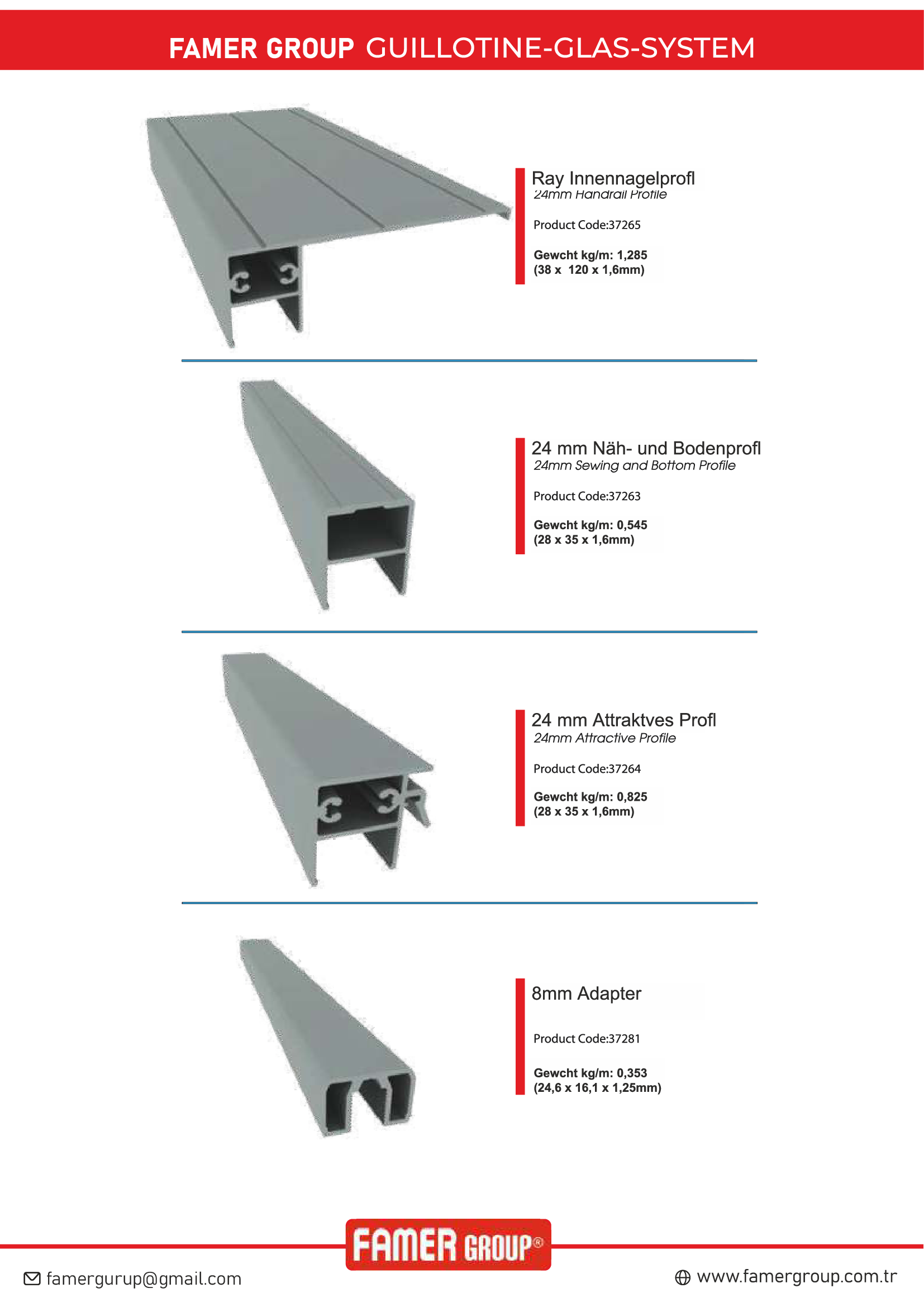 FAMER GROUP GUILLOTINE-GLAS-SYSTEM

Ray Innennagelprofl
24mm Handrail Profile

Product Code:37265

Gewcht kg/m: 1,285
(38 x 120 x 1,6mm)

24 mm Näh- und Bodenprofl
24mm Sewing and Bottom Profile

Product Code:37263

Gewcht kg/m: 0,545
(28 x 35 x 1,6mm)

24 mm Attraktves Profl
24mm Attractive Profile

Product Code:37264

Gewcht kg/m: 0,825
(28 x 35 x 1,6mm)

8mm Adapter

Product Code:37281

Gewcht kg/m: 0,353
(24,6 x 16,1 x 1,25mm)

FAMER GROUP®

famergurup@gmail.com

www.famergroup.com.tr